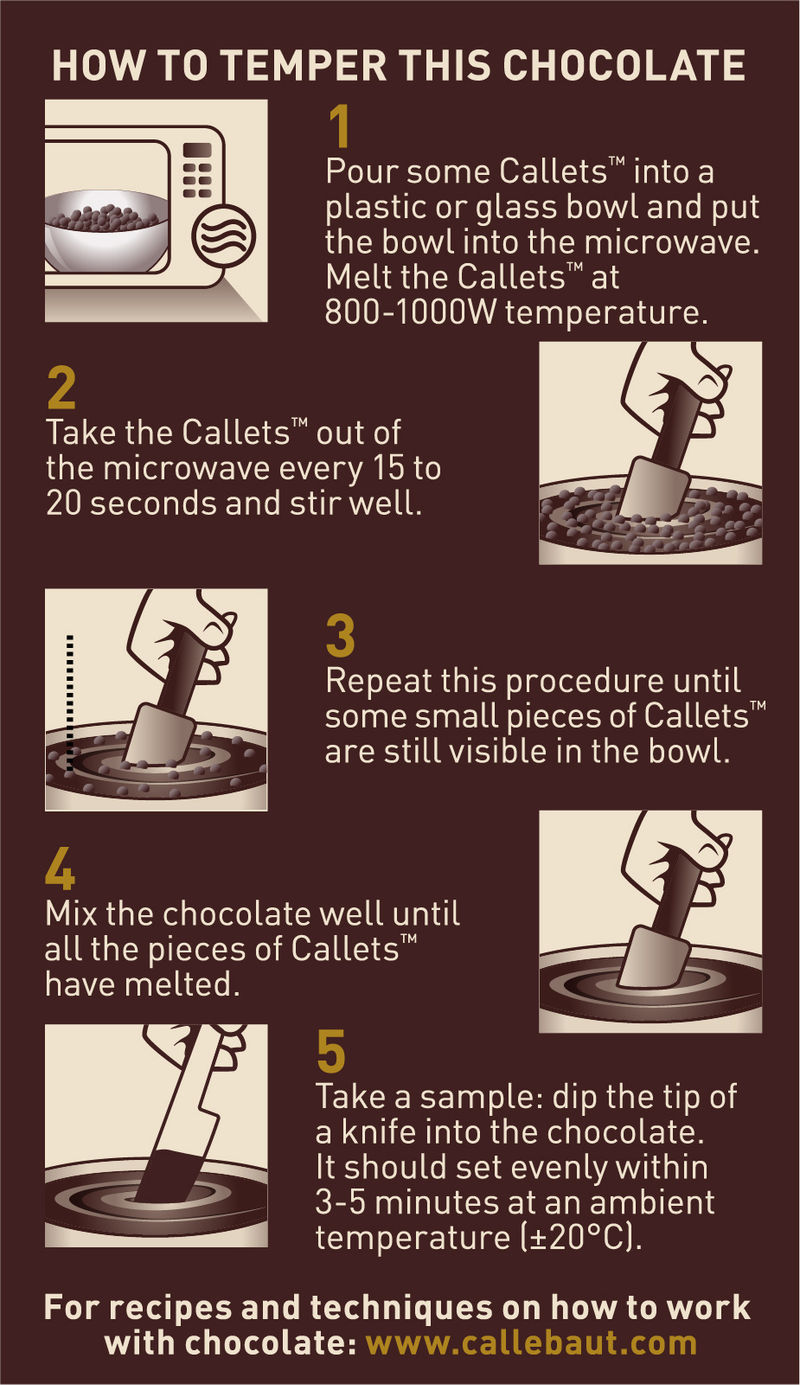 HOW TO TEMPER THIS CHOCOLATE

1
Pour some Callets™ into a plastic or glass bowl and put the bowl into the microwave. Melt the Callets™ at 800-1000W temperature.

2
Take the Callets™ out of the microwave every 15 to 20 seconds and stir well.

3
Repeat this procedure until some small pieces of Callets™ are still visible in the bowl.

4
Mix the chocolate well until all the pieces of Callets™ have melted.

5
Take a sample: dip the tip of a knife into the chocolate. It should set evenly within 3-5 minutes at an ambient temperature (±20°C).

For recipes and techniques on how to work with chocolate: www.callebaut.com