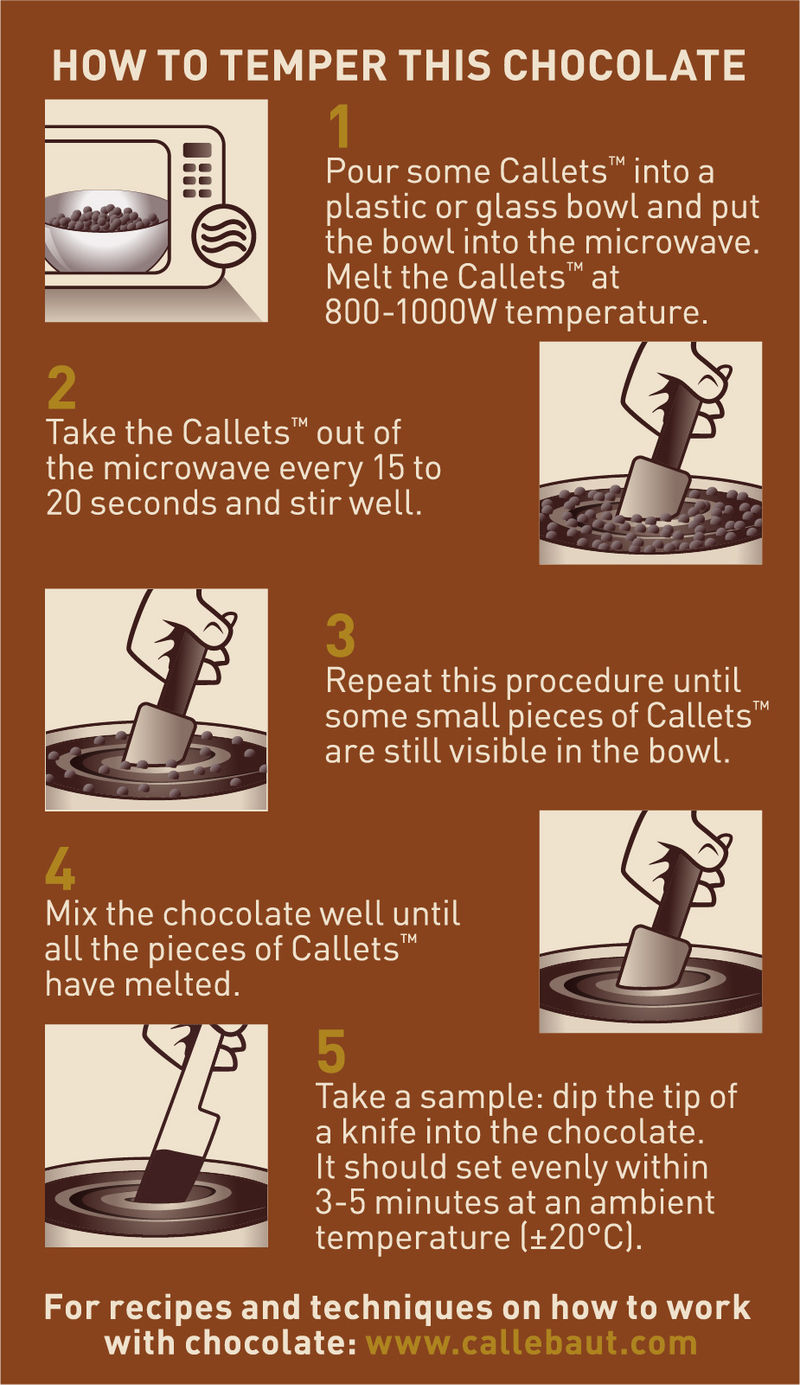 HOW TO TEMPER THIS CHOCOLATE

1
Pour some Callets™ into a plastic or glass bowl and put the bowl into the microwave. Melt the Callets™ at 800-1000W temperature.

2
Take the Callets™ out of the microwave every 15 to 20 seconds and stir well.

3
Repeat this procedure until some small pieces of Callets™ are still visible in the bowl.

4
Mix the chocolate well until all the pieces of Callets™ have melted.

5
Take a sample: dip the tip of a knife into the chocolate. It should set evenly within 3-5 minutes at an ambient temperature (±20°C).

For recipes and techniques on how to work with chocolate: www.callebaut.com