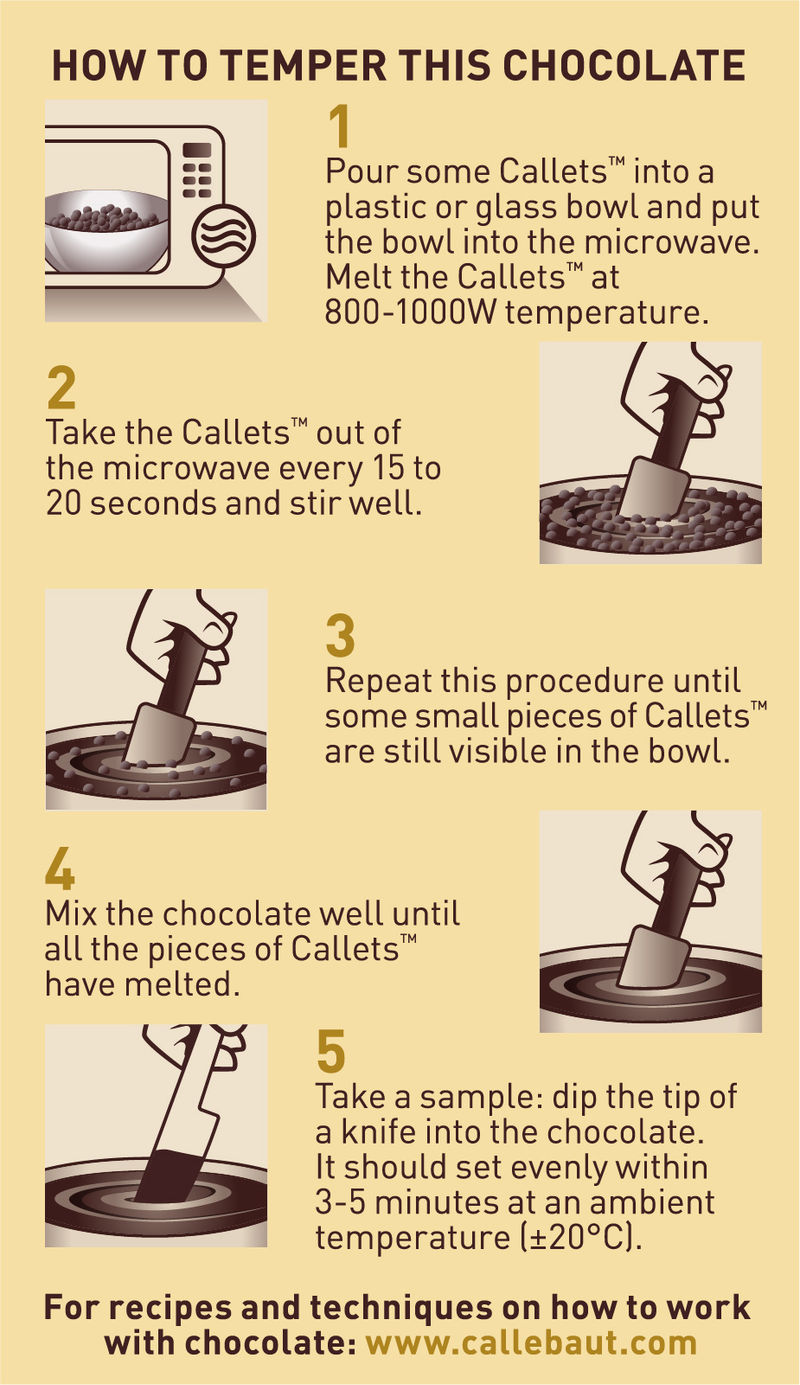 HOW TO TEMPER THIS CHOCOLATE

1
Pour some Callets™ into a plastic or glass bowl and put the bowl into the microwave. Melt the Callets™ at 800-1000W temperature.

2
Take the Callets™ out of the microwave every 15 to 20 seconds and stir well.

3
Repeat this procedure until some small pieces of Callets™ are still visible in the bowl.

4
Mix the chocolate well until all the pieces of Callets™ have melted.

5
Take a sample: dip the tip of a knife into the chocolate. It should set evenly within 3-5 minutes at an ambient temperature (±20°C).

For recipes and techniques on how to work with chocolate: www.callebaut.com